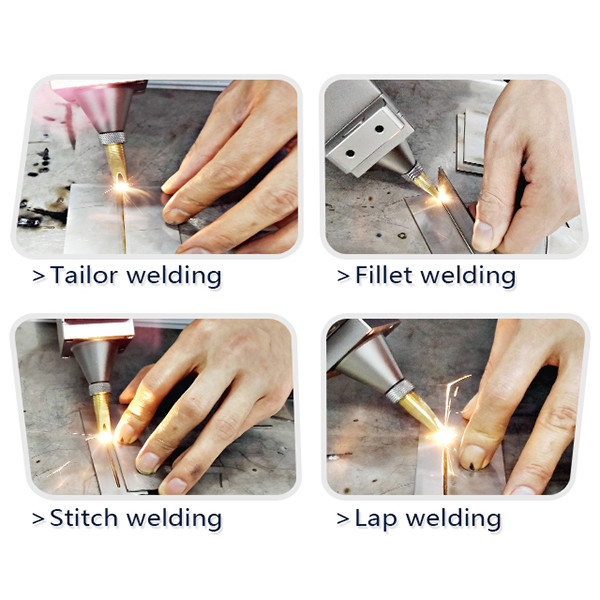 > Tailor welding

> Fillet welding

> Stitch welding

> Lap welding